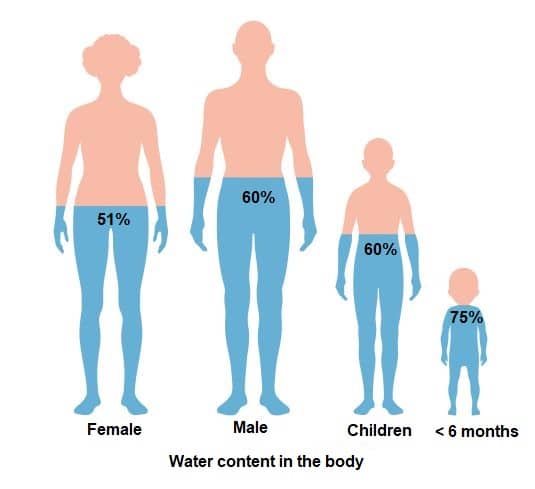 51%

60%

60%

75%

Female

Male

Children

< 6 months

Water content in the body